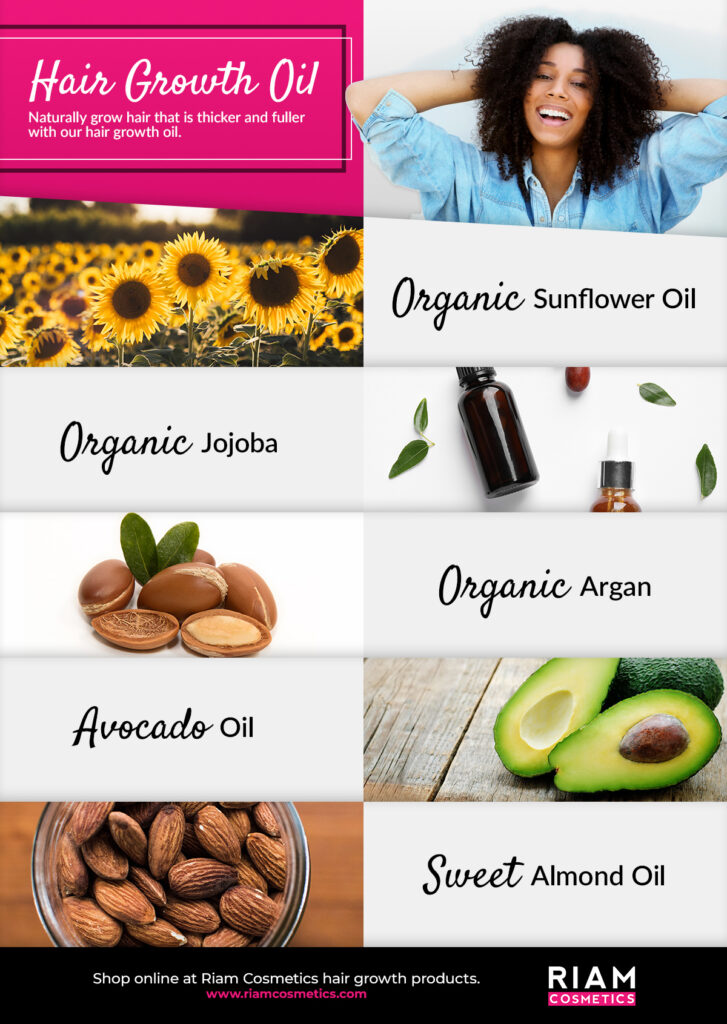 Hair Growth Oil
Naturally grow hair that is thicker and fuller with our hair growth oil.

Organic Sunflower Oil

Organic Jojoba

Organic Argan

Avocado Oil

Sweet Almond Oil

Shop online at Riam Cosmetics hair growth products.
www.riamcosmetics.com

RIAM
COSMETICS